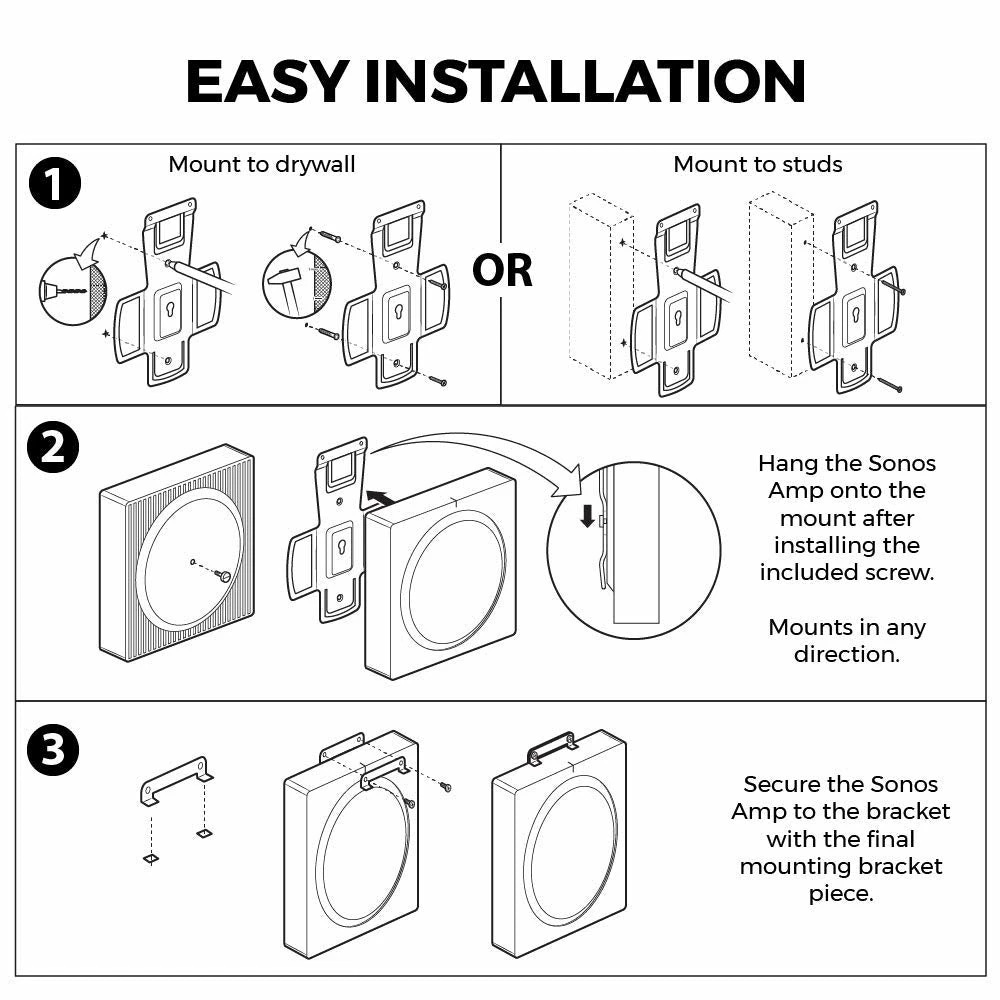 EASY INSTALLATION

1

Mount to drywall

OR

Mount to studs

2

Hang the Sonos Amp onto the mount after installing the included screw.

Mounts in any direction.

3

Secure the Sonos Amp to the bracket with the final mounting bracket piece.