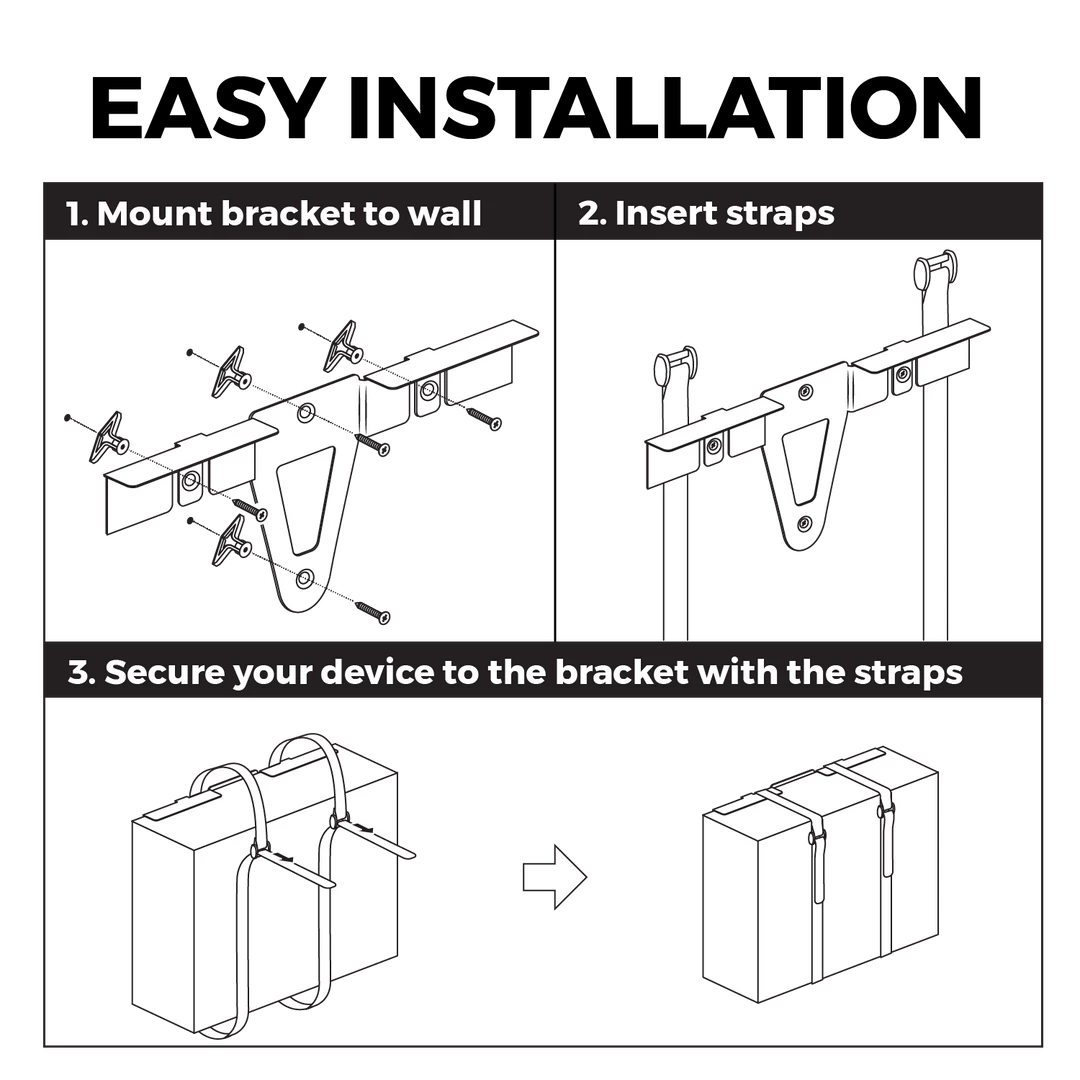 EASY INSTALLATION

1. Mount bracket to wall

2. Insert straps

3. Secure your device to the bracket with the straps