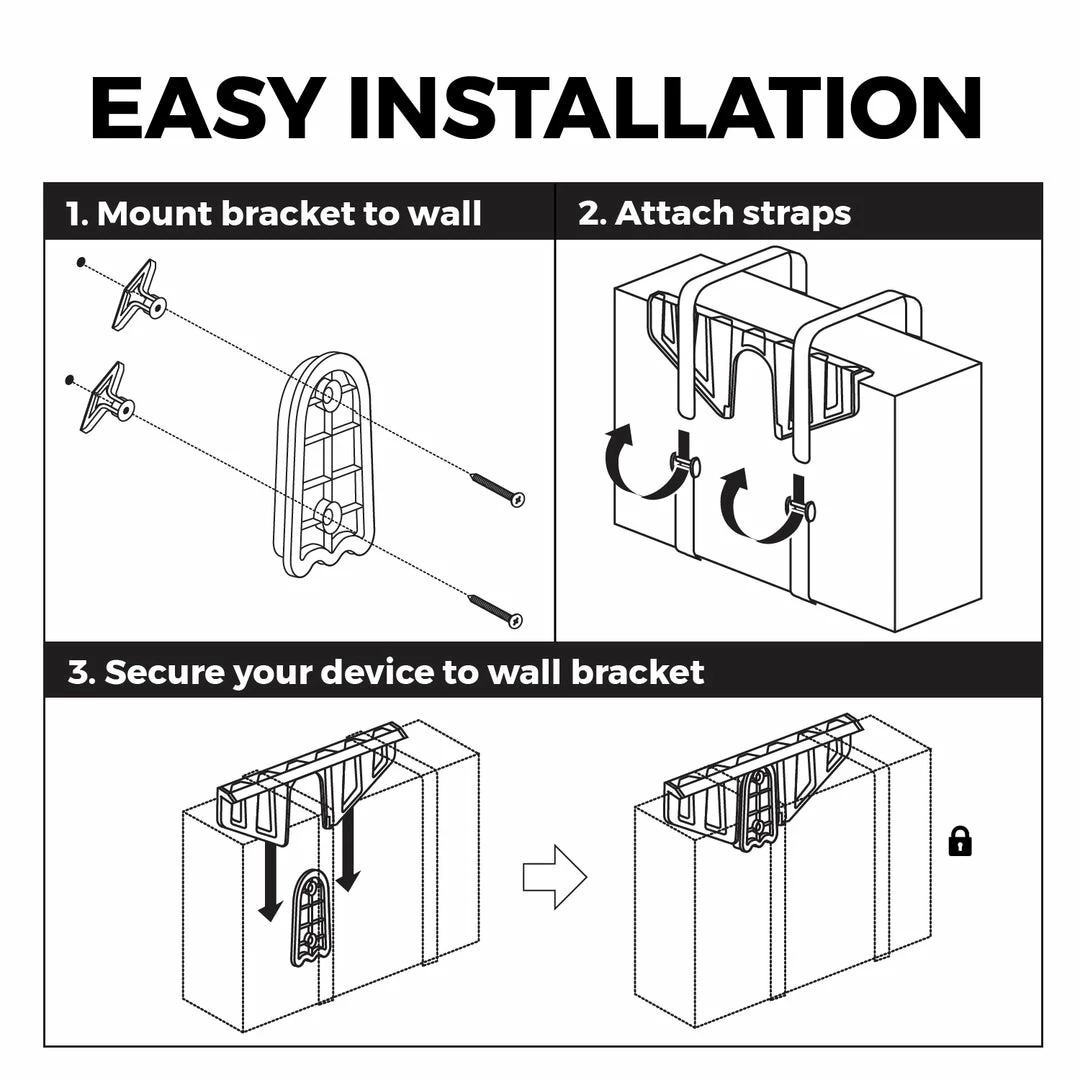 EASY INSTALLATION

1. Mount bracket to wall

2. Attach straps

3. Secure your device to wall bracket